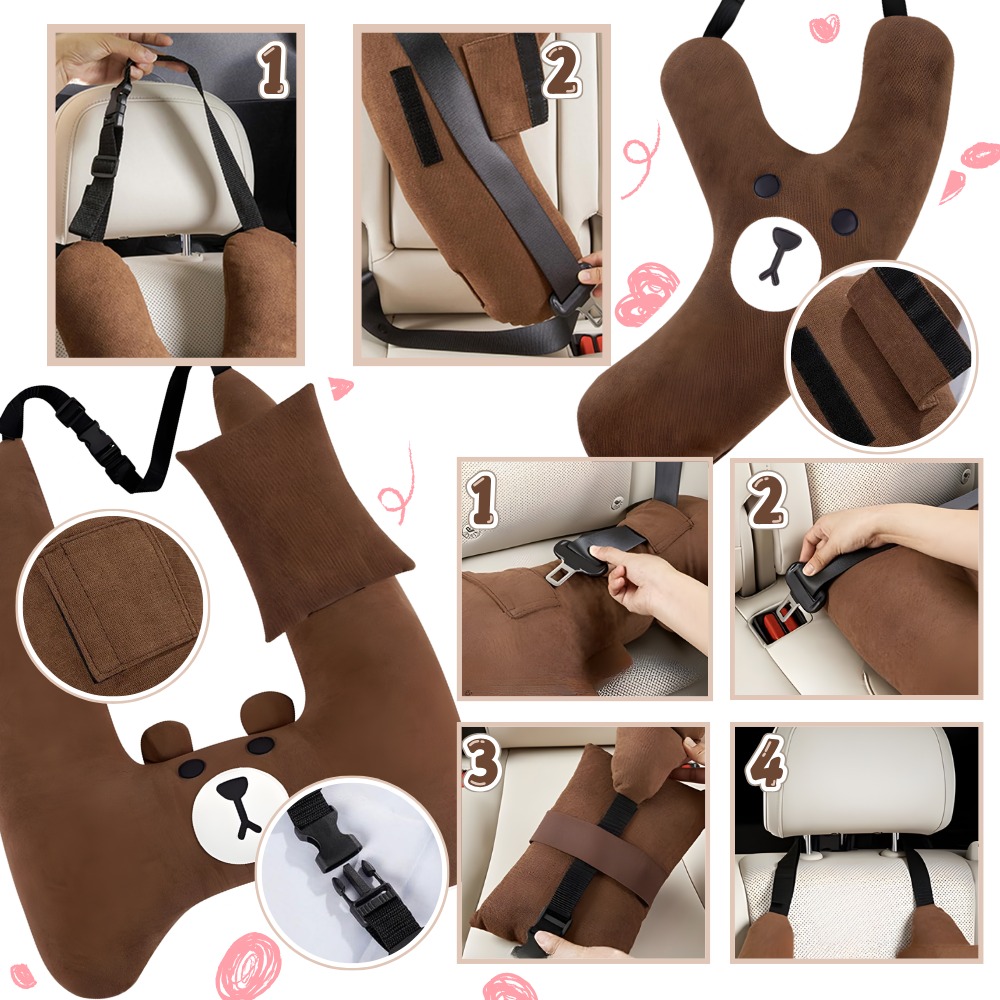 1

2

1

2

3

4